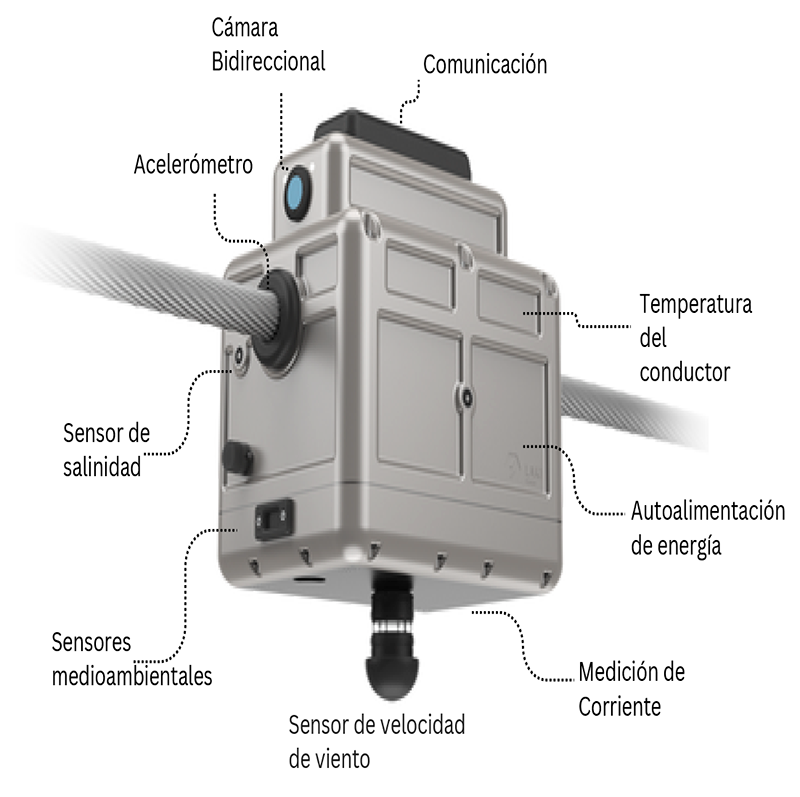 Cámara Bidireccional

Comunicación

Acelerómetro

Temperatura del conductor

Sensor de salinidad

Autoalimentación de energía

Sensores medioambientales

Medición de Corriente

Sensor de velocidad de viento