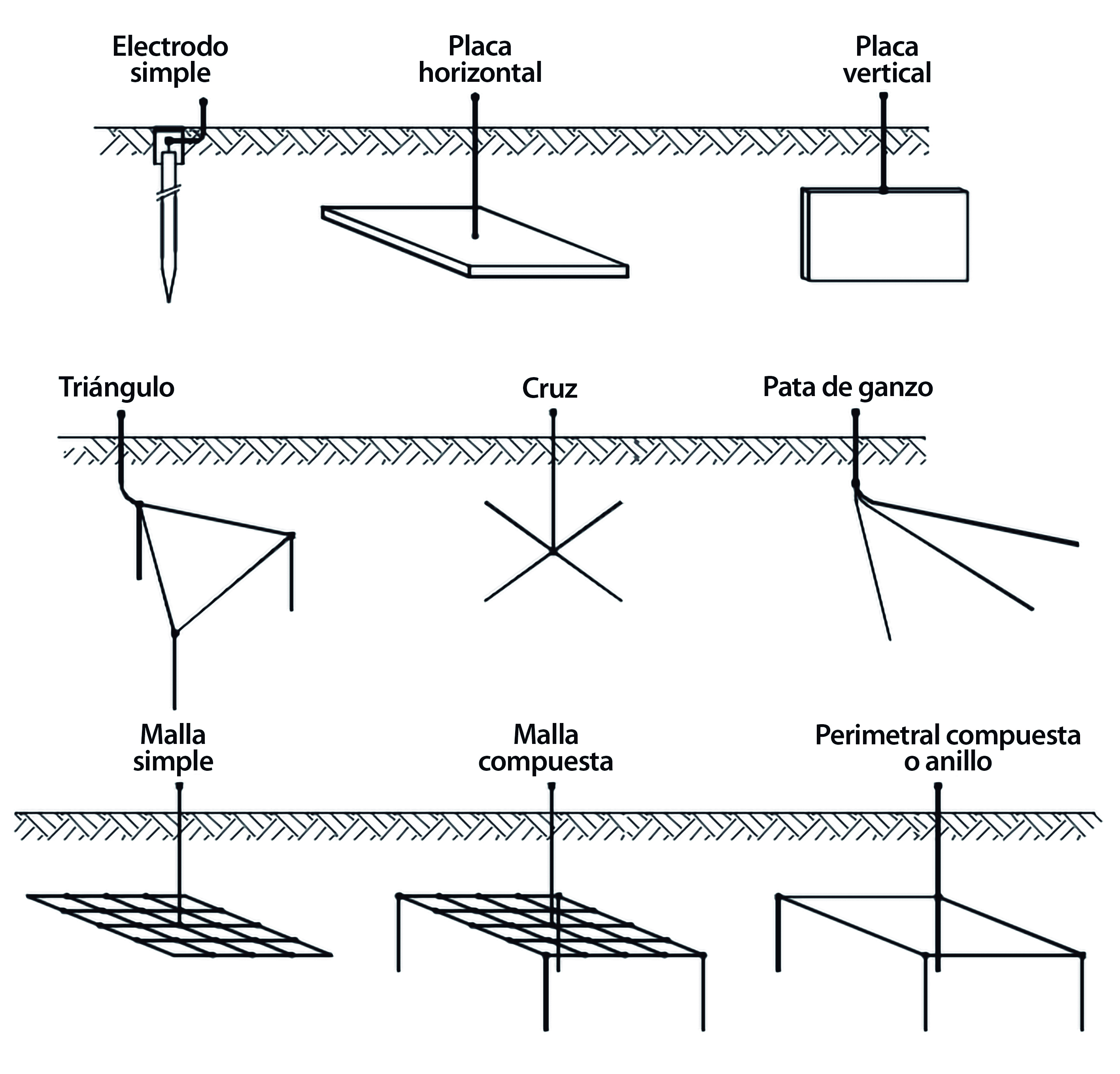 Electrodo simple

Placa horizontal

Placa vertical

Triángulo

Cruz

Pata de ganzo

Malla simple

Malla compuesta

Perimetral compuesta o anillo