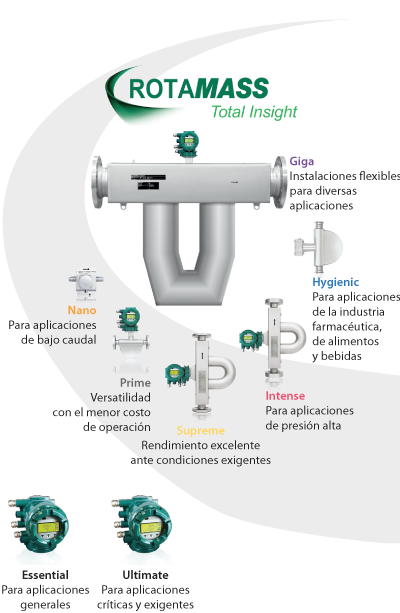 ROTAMASS
Total Insight

Giga
Instalaciones flexibles para diversas aplicaciones

Hygienic
Para aplicaciones de la industria farmacéutica, de alimentos y bebidas

Nano
Para aplicaciones de bajo caudal

Prime
Versatilidad con el menor costo de operación

Intense
Para aplicaciones de presión alta

Supreme
Rendimiento excelente ante condiciones exigentes

Essential
Para aplicaciones generales

Ultimate
Para aplicaciones críticas y exigentes